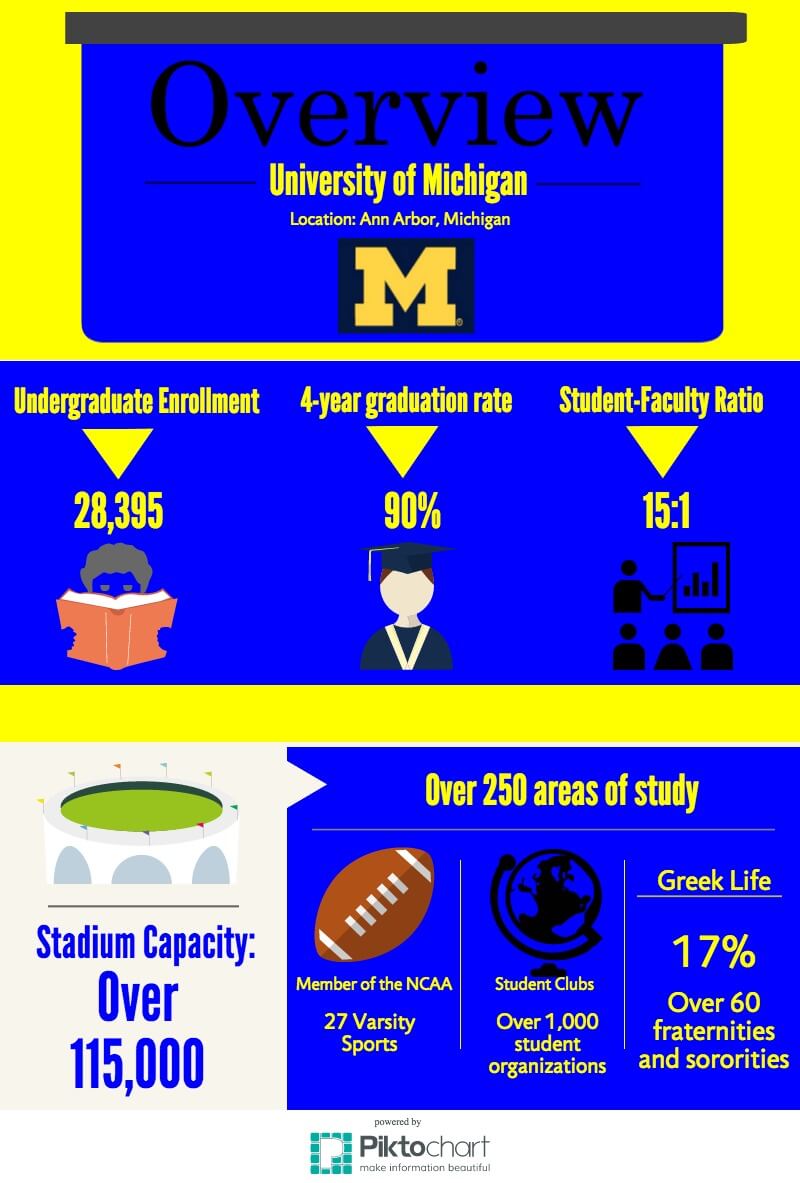 Overview

University of Michigan

Location: Ann Arbor, Michigan

M

Undergraduate Enrollment

28,395

4-year graduation rate

90%

Student-Faculty Ratio

15:1

Stadium Capacity: Over 115,000

Over 250 areas of study

Member of the NCAA

27 Varsity Sports

Student Clubs

Over 1,000 student organizations

Greek Life

17%

Over 60 fraternities and sororities

powered by
Piktochart
make information beautiful