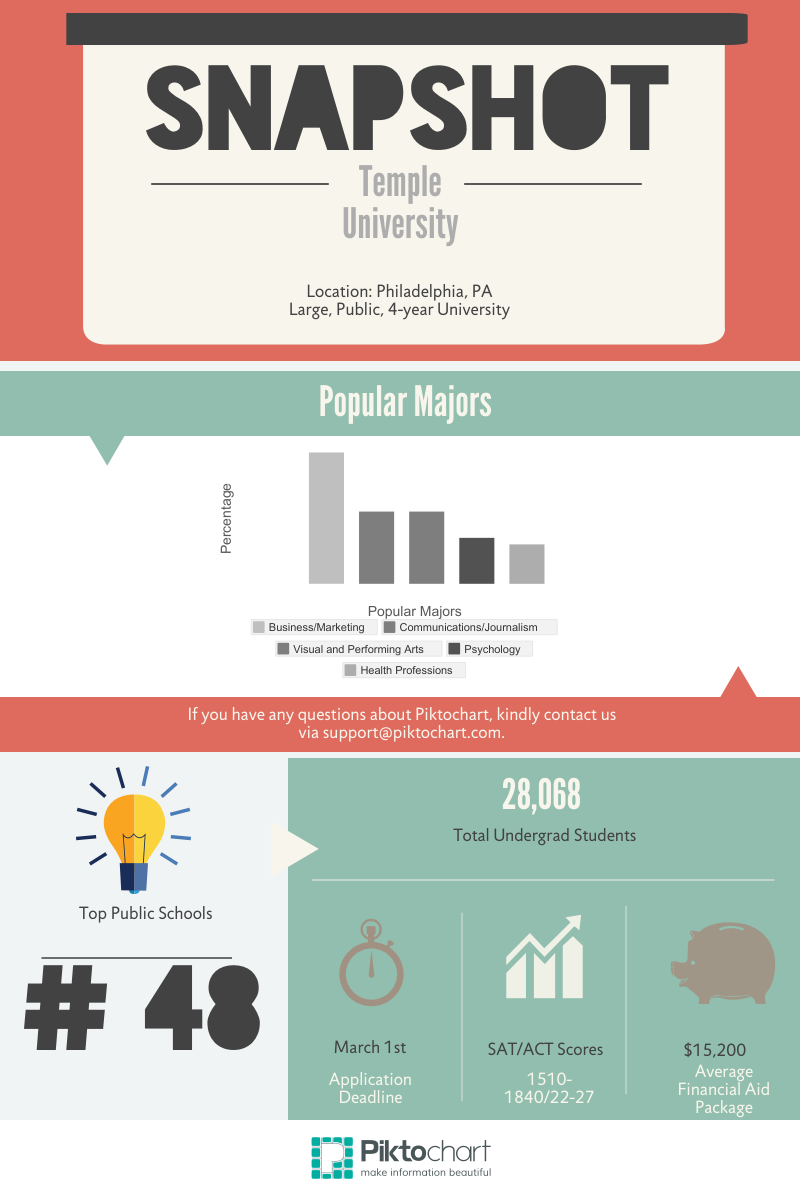 SNAPSHOT

Temple University

Location: Philadelphia, PA
Large, Public, 4-year University

Popular Majors

Percentage

Popular Majors
Business/Marketing
Communications/Journalism
Visual and Performing Arts
Psychology
Health Professions

If you have any questions about Piktochart, kindly contact us via support@piktochart.com.

Top Public Schools

# 48

28,068
Total Undergrad Students

March 1st
Application Deadline

SAT/ACT Scores
1510-1840/22-27

$15,200
Average Financial Aid Package

Piktochart
make information beautiful